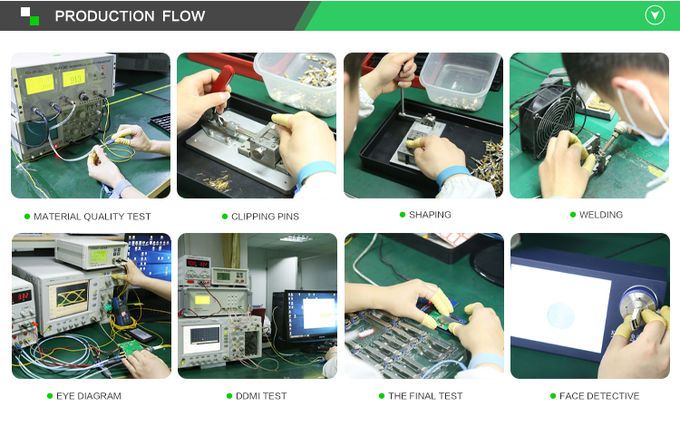 PRODUCTION FLOW

MATERIAL QUALITY TEST

CLIPPING PINS

SHAPING

WELDING

EYE DIAGRAM

DDMI TEST

THE FINAL TEST

FACE DETECTIVE