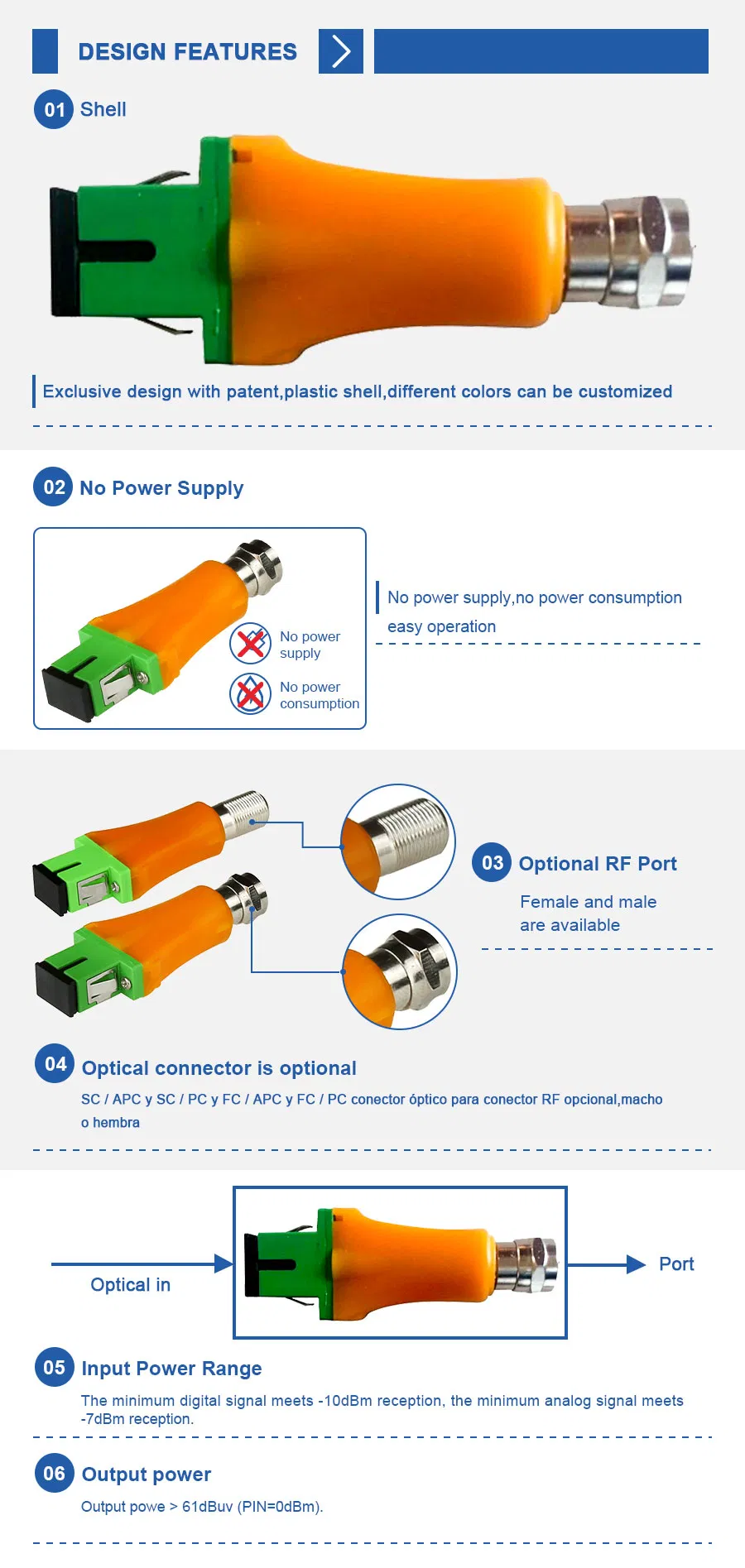 DESIGN FEATURES

01 Shell

Exclusive design with patent,plastic shell,different colors can be customized

02 No Power Supply

No power supply

No power consumption

No power supply,no power consumption easy operation

03 Optional RF Port

Female and male are available

04 Optical connector is optional

SC / APC y SC / PC y FC / APC y FC / PC conector óptico para conector RF opcional,macho o hembra

Optical in

Port

05 Input Power Range

The minimum digital signal meets -10dBm reception, the minimum analog signal meets -7dBm reception.

06 Output power

Output powe > 61dBuv (PIN=0dBm).